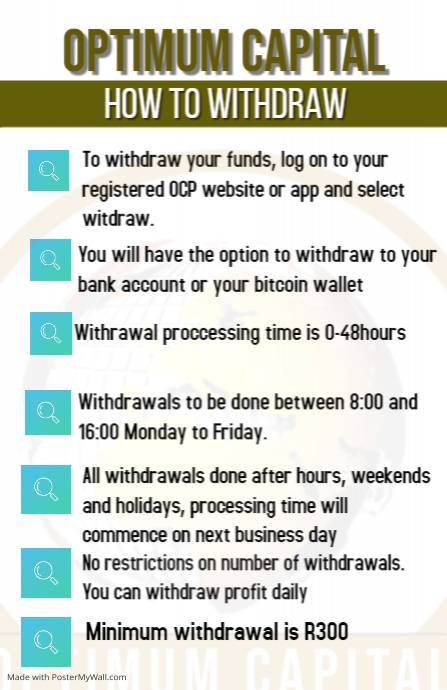 OPTIMUM CAPITAL

HOW TO WITHDRAW

To withdraw your funds, log on to your registered OCP website or app and select witdraw.

You will have the option to withdraw to your bank account or your bitcoin wallet

Withrawal proccessing time is 0-48hours

Withdrawals to be done between 8:00 and 16:00 Monday to Friday.

All withdrawals done after hours, weekends and holidays, processing time will commence on next business day

No restrictions on number of withdrawals. You can withdraw profit daily

Minimum withdrawal is R300

OPTIMUM CAPITAL

Made with PosterMyWall.com