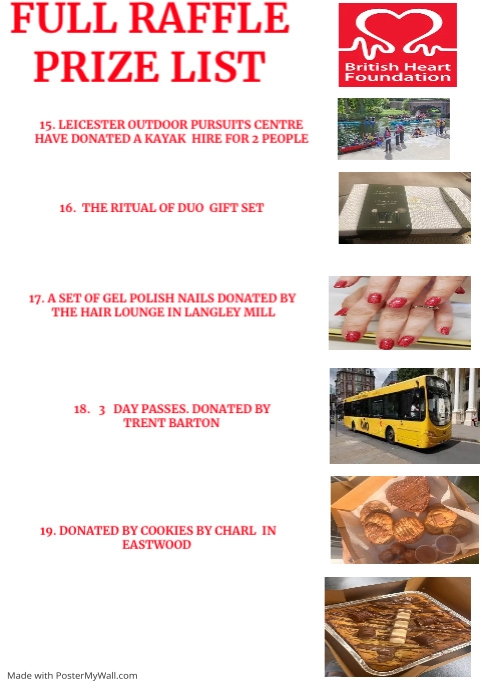 FULL RAFFLE PRIZE LIST

British Heart Foundation

15. LEICESTER OUTDOOR PURSUITS CENTRE HAVE DONATED A KAYAK HIRE FOR 2 PEOPLE

16. THE RITUAL OF DUO GIFT SET

17. A SET OF GEL POLISH NAILS DONATED BY THE HAIR LOUNGE IN LANGLEY MILL

18. 3 DAY PASSES. DONATED BY TRENT BARTON

19. DONATED BY COOKIES BY CHARL IN EASTWOOD

Made with PosterMyWall.com