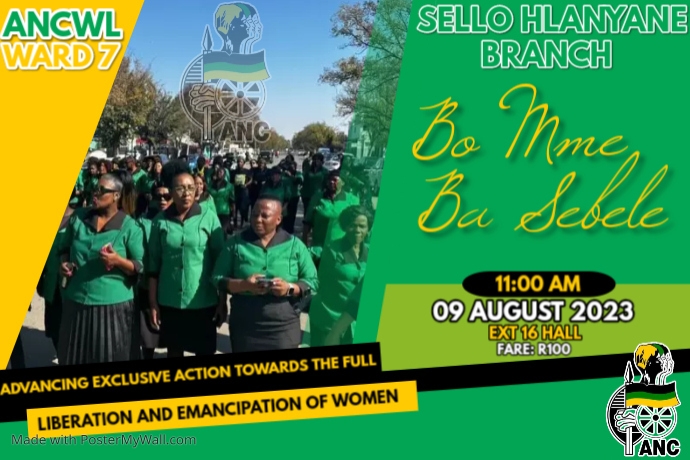 ANCWL
WARD 7

ANC

SELLO HLANYANE BRANCH

Bo Mme Ba Sebele

11:00 AM

09 AUGUST 2023

EXT 16 HALL

FARE: R100

ADVANCING EXCLUSIVE ACTION TOWARDS THE FULL

LIBERATION AND EMANCIPATION OF WOMEN

Made with PosterMyWall.com

ANC