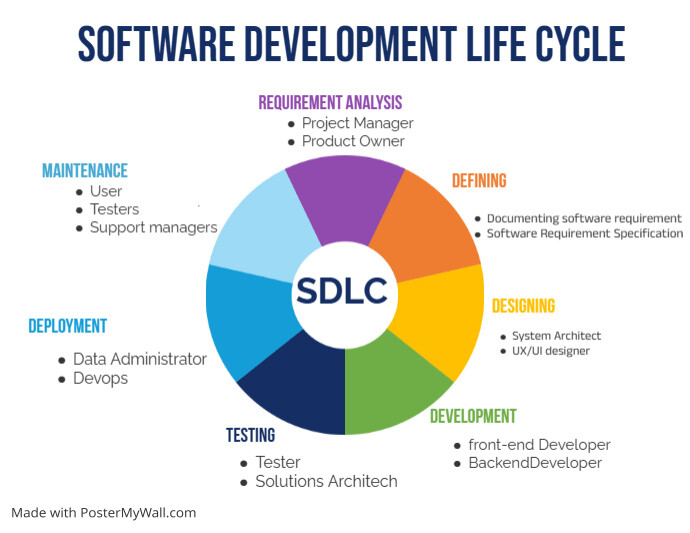 SOFTWARE DEVELOPMENT LIFE CYCLE

REQUIREMENT ANALYSIS
- Project Manager
- Product Owner

DEFINING
- Documenting software requirement
- Software Requirement Specification

DESIGNING
- System Architect
- UX/UI designer

DEVELOPMENT
- front-end Developer
- BackendDeveloper

TESTING
- Tester
- Solutions Architech

DEPLOYMENT
- Data Administrator
- Devops

MAINTENANCE
- User
- Testers
- Support managers

SDLC

Made with PosterMyWall.com