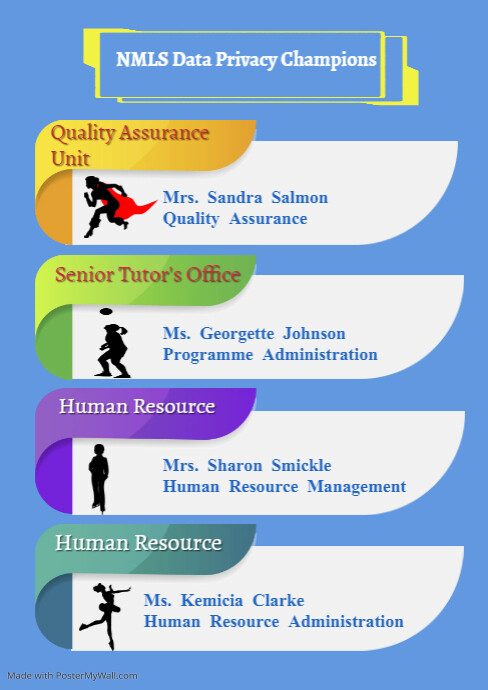 NMLS Data Privacy Champions

Quality Assurance Unit

Mrs. Sandra Salmon
Quality Assurance

Senior Tutor's Office

Ms. Georgette Johnson
Programme Administration

Human Resource

Mrs. Sharon Smickle
Human Resource Management

Human Resource

Ms. Kemicia Clarke
Human Resource Administration

Made with PosterMyWall.com