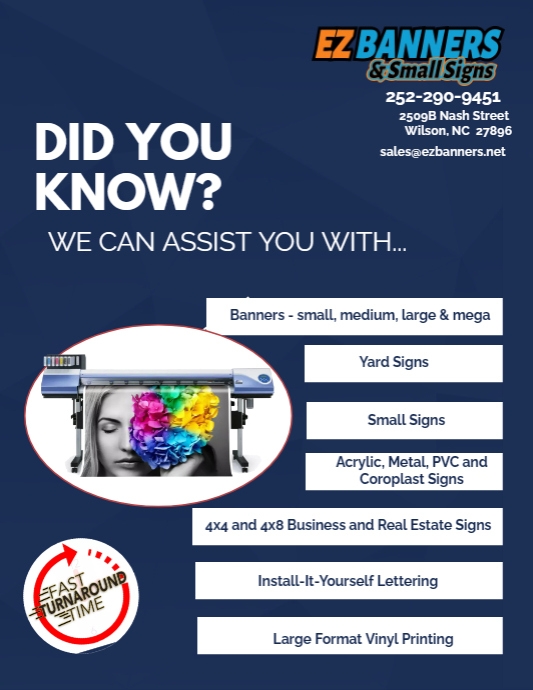 EZ BANNERS
& Small Signs

252-290-9451
2509B Nash Street
Wilson, NC 27896
sales@ezbanners.net

DID YOU KNOW?

WE CAN ASSIST YOU WITH...

Banners - small, medium, large & mega

Yard Signs

Small Signs

Acrylic, Metal, PVC and Coroplast Signs

4x4 and 4x8 Business and Real Estate Signs

Install-It-Yourself Lettering

Large Format Vinyl Printing

FAST TURNAROUND TIME