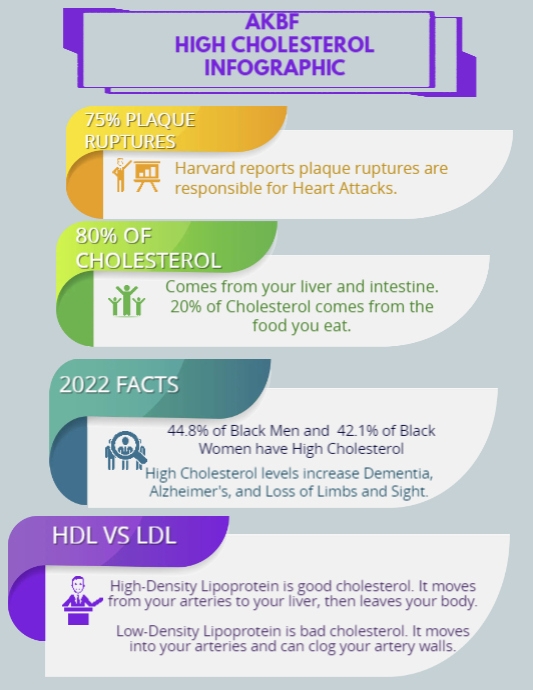 AKBF
HIGH CHOLESTEROL
INFOGRAPHIC

75% PLAQUE RUPTURES

Harvard reports plaque ruptures are responsible for Heart Attacks.

80% OF CHOLESTEROL

Comes from your liver and intestine. 20% of Cholesterol comes from the food you eat.

2022 FACTS

44.8% of Black Men and 42.1% of Black Women have High Cholesterol

High Cholesterol levels increase Dementia, Alzheimer's, and Loss of Limbs and Sight.

HDL VS LDL

High-Density Lipoprotein is good cholesterol. It moves from your arteries to your liver, then leaves your body.

Low-Density Lipoprotein is bad cholesterol. It moves into your arteries and can clog your artery walls.