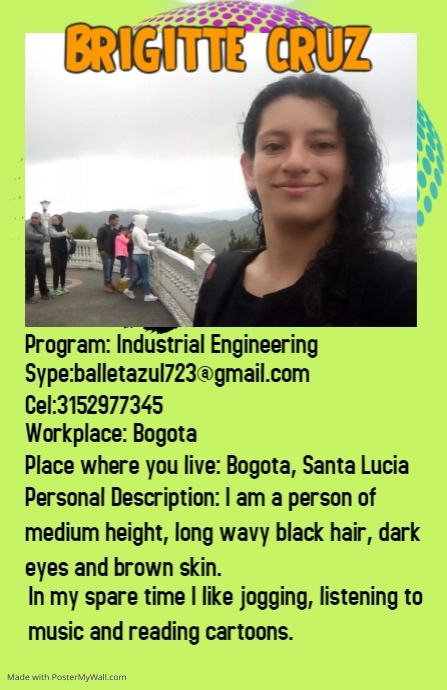 BRIGITTE CRUZ

Program: Industrial Engineering
Sype:balletazul723@gmail.com
Cel:3152977345
Workplace: Bogota
Place where you live: Bogota, Santa Lucia
Personal Description: I am a person of medium height, long wavy black hair, dark eyes and brown skin.
In my spare time I like jogging, listening to music and reading cartoons.

Made with PosterMyWall.com