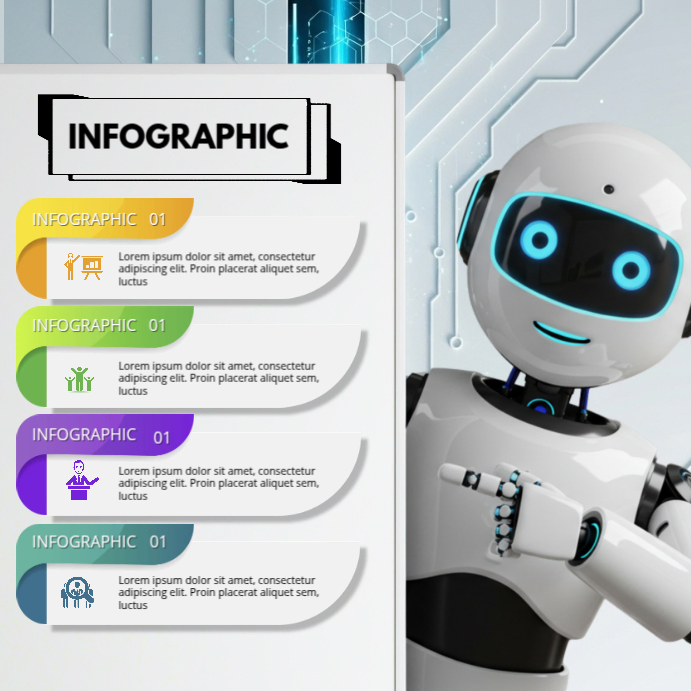 INFOGRAPHIC

INFOGRAPHIC 01

Lorem ipsum dolor sit amet, consectetur adipiscing elit. Proin placerat aliquet sem, luctus

INFOGRAPHIC 01

Lorem ipsum dolor sit amet, consectetur adipiscing elit. Proin placerat aliquet sem, luctus

INFOGRAPHIC 01

Lorem ipsum dolor sit amet, consectetur adipiscing elit. Proin placerat aliquet sem, luctus

INFOGRAPHIC 01

Lorem ipsum dolor sit amet, consectetur adipiscing elit. Proin placerat aliquet sem, luctus