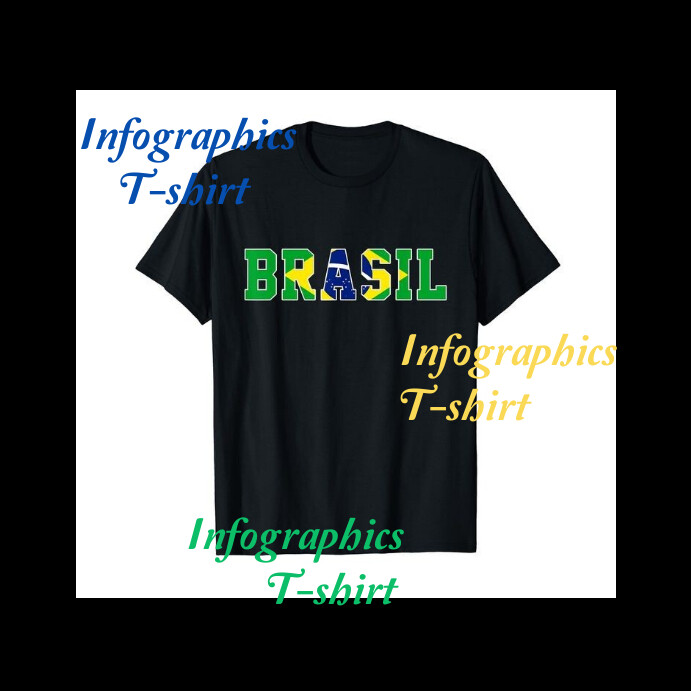 Infographics
T-shirt

BRASIL

Infographics
T-shirt

Infographics
T-shirt