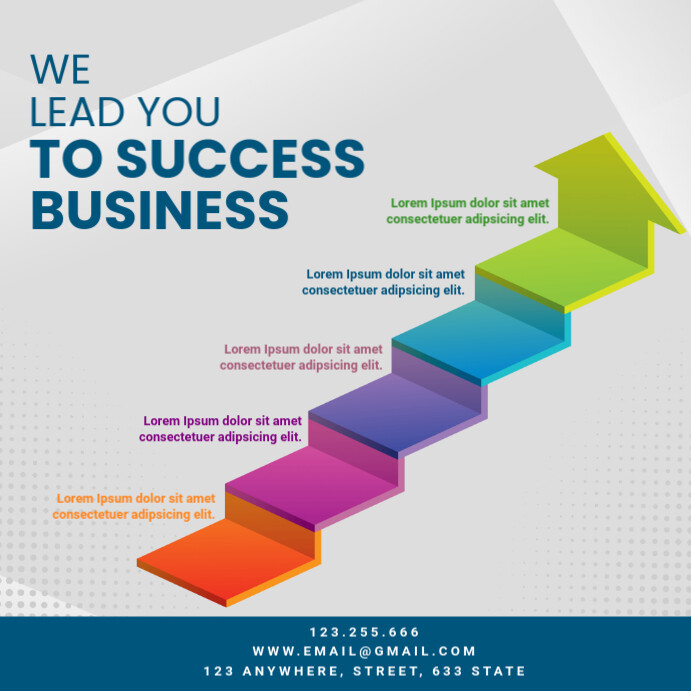 WE
LEAD YOU
TO SUCCESS
BUSINESS

Lorem Ipsum dolor sit amet consectetuer adipsicing elit.

Lorem Ipsum dolor sit amet consectetuer adipsicing elit.

Lorem Ipsum dolor sit amet consectetuer adipsicing elit.

Lorem Ipsum dolor sit amet consectetuer adipsicing elit.

Lorem Ipsum dolor sit amet consectetuer adipsicing elit.

123.255.666
WWW.EMAIL@GMAIL.COM
123 ANYWHERE, STREET, 633 STATE