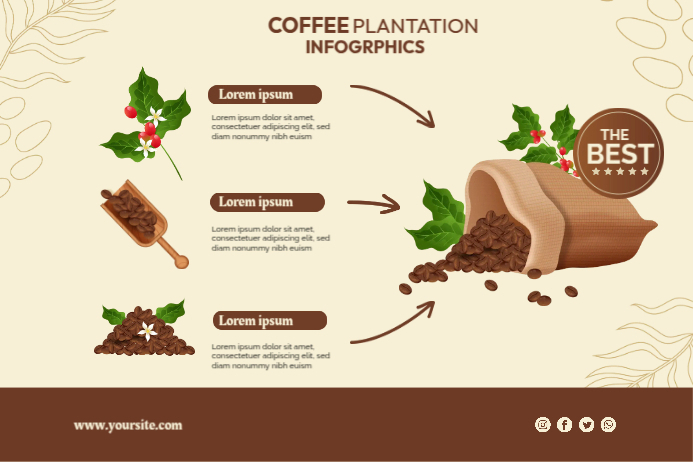 COFFEE PLANTATION
INFOGRPHICS

Lorem ipsum

Lorem ipsum dolor sit amet, consectetuer adipiscing elit, sed diam nonummy nibh euism

Lorem ipsum

Lorem ipsum dolor sit amet, consectetuer adipiscing elit, sed diam nonummy nibh euism

Lorem ipsum

Lorem ipsum dolor sit amet, consectetuer adipiscing elit, sed diam nonummy nibh euism

THE BEST

www.yoursite.com