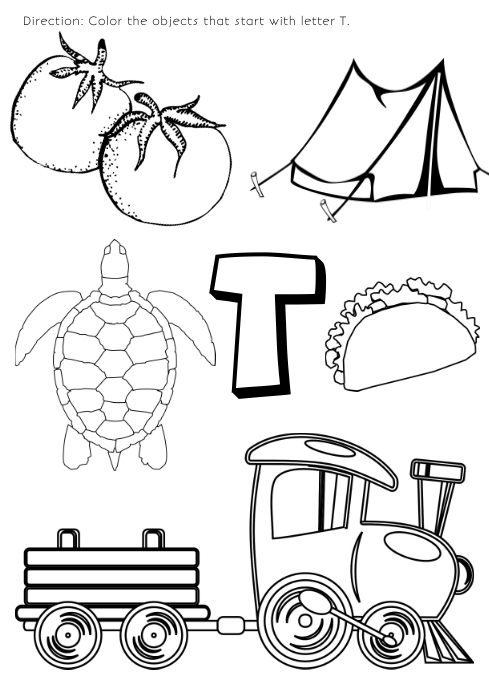 Direction: Color the objects that start with letter T.

T