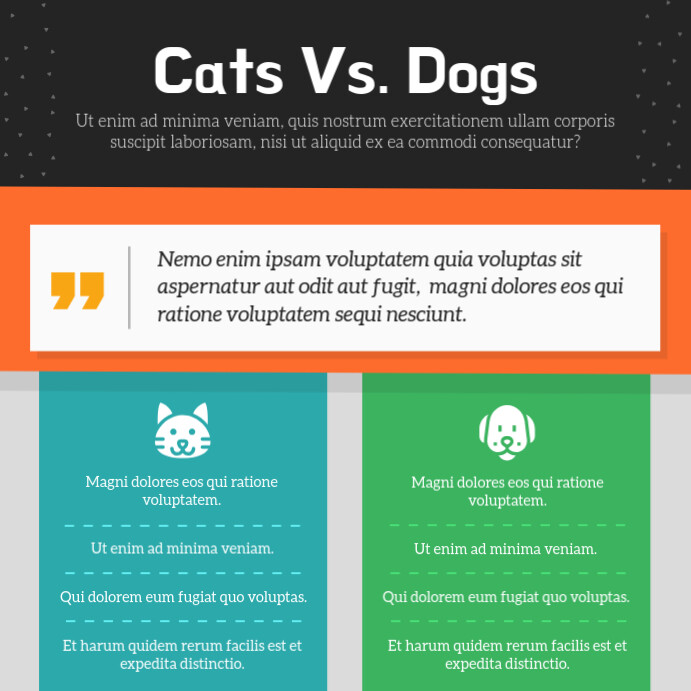 Cats Vs. Dogs

Ut enim ad minima veniam, quis nostrum exercitationem ullam corporis suscipit laboriosam, nisi ut aliquid ex ea commodi consequatur?

Nemo enim ipsam voluptatem quia voluptas sit aspernatur aut odit aut fugit, magni dolores eos qui ratione voluptatem sequi nesciunt.

Magni dolores eos qui ratione voluptatem.

Ut enim ad minima veniam.

Qui dolorem eum fugiat quo voluptas.

Et harum quidem rerum facilis est et expedita distinctio.

Magni dolores eos qui ratione voluptatem.

Ut enim ad minima veniam.

Qui dolorem eum fugiat quo voluptas.

Et harum quidem rerum facilis est et expedita distinctio.