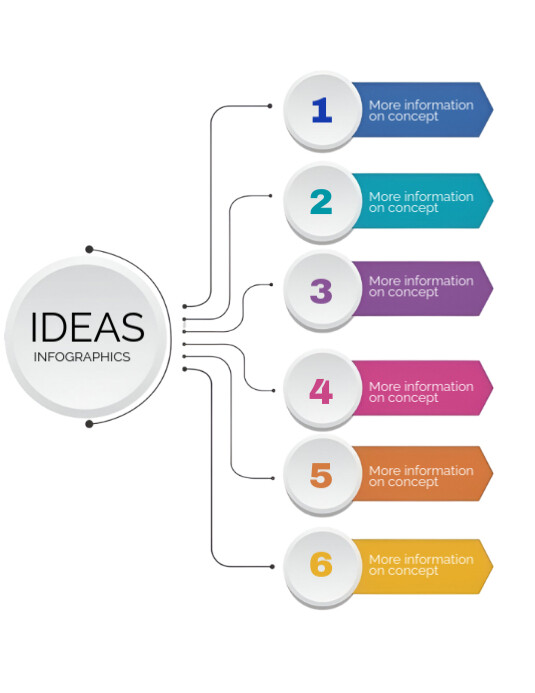 IDEAS
INFOGRAPHICS

1
More information on concept

2
More information on concept

3
More information on concept

4
More information on concept

5
More information on concept

6
More information on concept