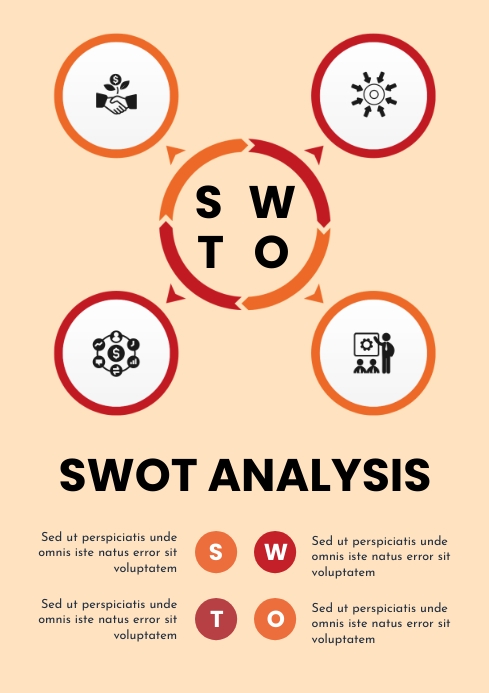 S W
T O

SWOT ANALYSIS

Sed ut perspiciatis unde omnis iste natus error sit voluptatem

S

W

Sed ut perspiciatis unde omnis iste natus error sit voluptatem

Sed ut perspiciatis unde omnis iste natus error sit voluptatem

T

O

Sed ut perspiciatis unde omnis iste natus error sit voluptatem