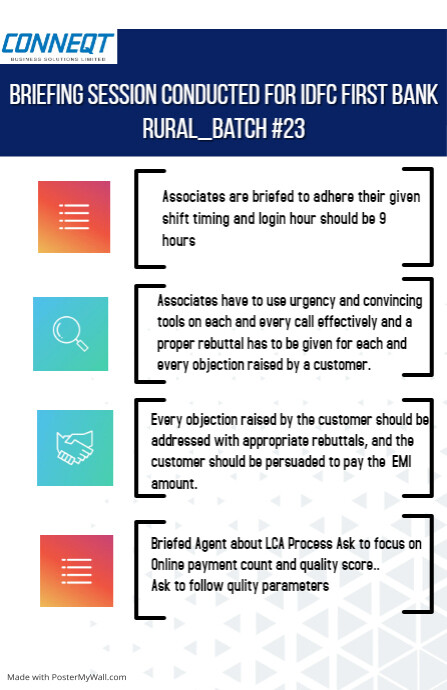 CONNEQT
BUSINESS SOLUTIONS LIMITED

BRIEFING SESSION CONDUCTED FOR IDFC FIRST BANK RURAL_BATCH #23

Associates are briefed to adhere their given shift timing and login hour should be 9 hours

Associates have to use urgency and convincing tools on each and every call effectively and a proper rebuttal has to be given for each and every objection raised by a customer.

Every objection raised by the customer should be addressed with appropriate rebuttals, and the customer should be persuaded to pay the EMI amount.

Briefed Agent about LCA Process Ask to focus on Online payment count and quality score..
Ask to follow qulity parameters

Made with PosterMyWall.com