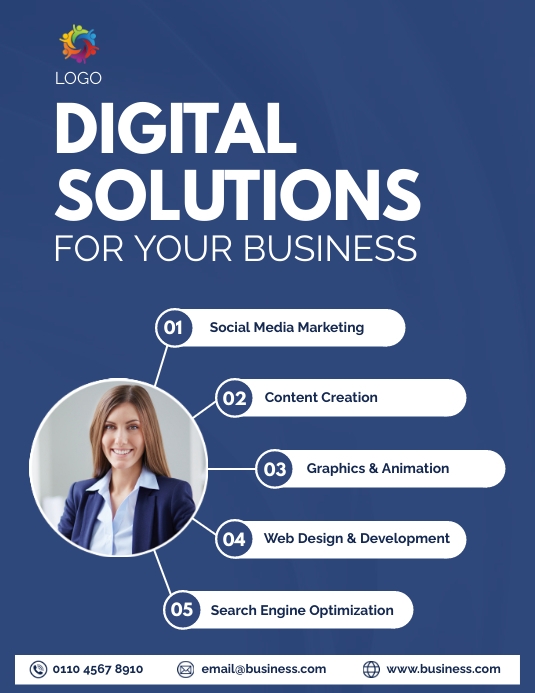 LOGO

DIGITAL SOLUTIONS
FOR YOUR BUSINESS

01 Social Media Marketing

02 Content Creation

03 Graphics & Animation

04 Web Design & Development

05 Search Engine Optimization

0110 4567 8910 email@business.com www.business.com