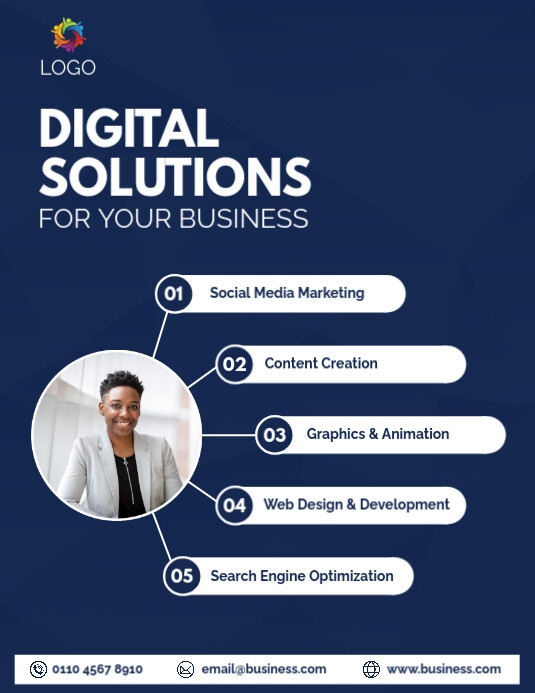 LOGO

DIGITAL SOLUTIONS
FOR YOUR BUSINESS

01 Social Media Marketing

02 Content Creation

03 Graphics & Animation

04 Web Design & Development

05 Search Engine Optimization

0110 4567 8910 email@business.com www.business.com