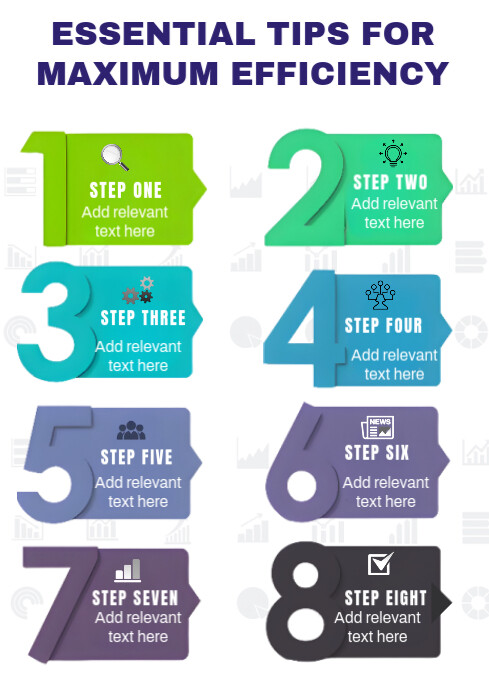 ESSENTIAL TIPS FOR MAXIMUM EFFICIENCY

1
STEP ONE
Add relevant text here

2
STEP TWO
Add relevant text here

3
STEP THREE
Add relevant text here

4
STEP FOUR
Add relevant text here

5
STEP FIVE
Add relevant text here

6
NEWS
STEP SIX
Add relevant text here

7
STEP SEVEN
Add relevant text here

8
STEP EIGHT
Add relevant text here