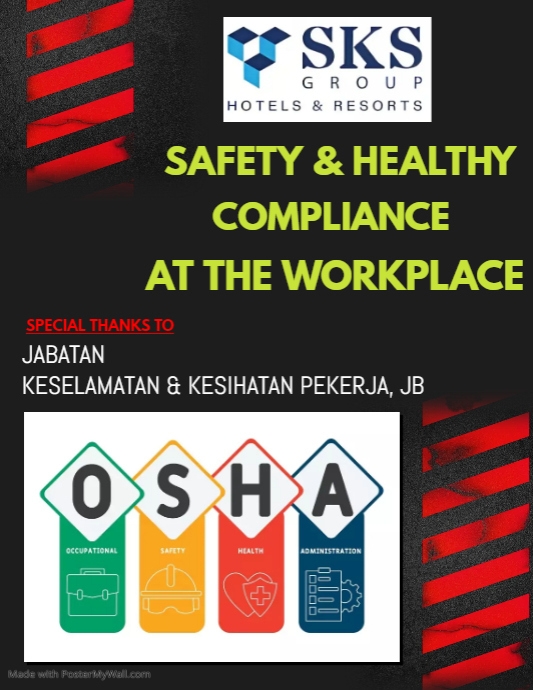 SKS
GROUP
HOTELS & RESORTS

SAFETY & HEALTHY COMPLIANCE AT THE WORKPLACE

SPECIAL THANKS TO

JABATAN
KESELAMATAN & KESIHATAN PEKERJA, JB

O S H A

OCCUPATIONAL
SAFETY
HEALTH
ADMINISTRATION

Made with PosterMyWall.com