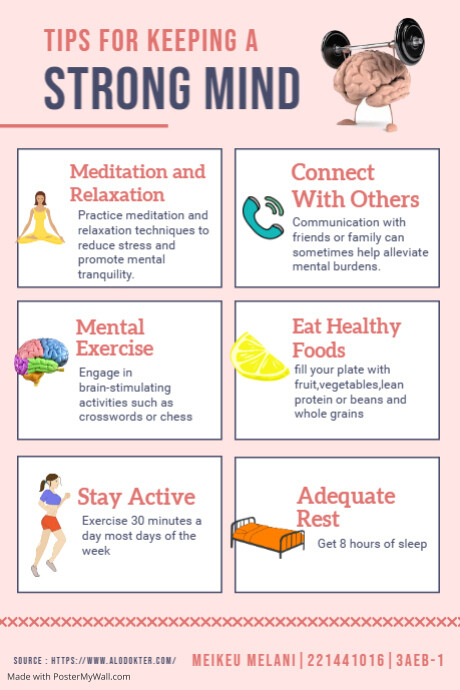 TIPS FOR KEEPING A
STRONG MIND

Meditation and Relaxation
Practice meditation and relaxation techniques to reduce stress and promote mental tranquility.

Connect With Others
Communication with friends or family can sometimes help alleviate mental burdens.

Mental Exercise
Engage in brain-stimulating activities such as crosswords or chess

Eat Healthy Foods
fill your plate with fruit,vegetables,lean protein or beans and whole grains

Stay Active
Exercise 30 minutes a day most days of the week

Adequate Rest
Get 8 hours of sleep

SOURCE : HTTPS://WWW.ALODOKTER.COM/
MEIKEU MELANI | 221441016 | 3AEB-1
Made with PosterMyWall.com