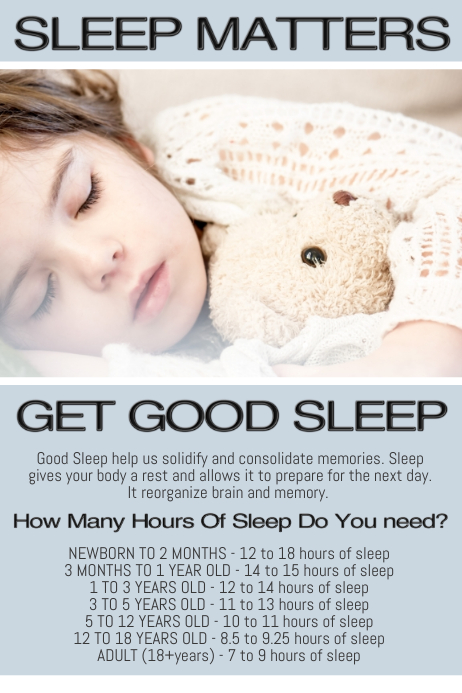 SLEEP MATTERS

GET GOOD SLEEP

Good Sleep help us solidify and consolidate memories. Sleep gives your body a rest and allows it to prepare for the next day. It reorganize brain and memory.

How Many Hours Of Sleep Do You need?

NEWBORN TO 2 MONTHS - 12 to 18 hours of sleep
3 MONTHS TO 1 YEAR OLD - 14 to 15 hours of sleep
1 TO 3 YEARS OLD - 12 to 14 hours of sleep
3 TO 5 YEARS OLD - 11 to 13 hours of sleep
5 TO 12 YEARS OLD - 10 to 11 hours of sleep
12 TO 18 YEARS OLD - 8.5 to 9.25 hours of sleep
ADULT (18+years) - 7 to 9 hours of sleep