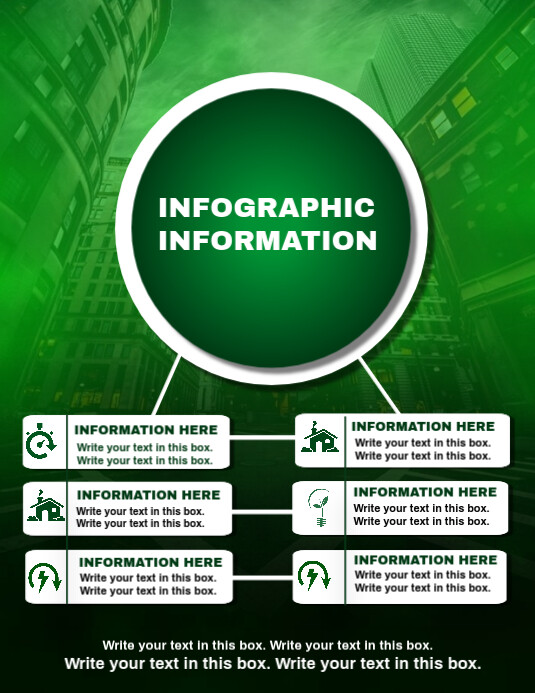 INFOGRAPHIC INFORMATION

INFORMATION HERE
Write your text in this box.
Write your text in this box.

INFORMATION HERE
Write your text in this box.
Write your text in this box.

INFORMATION HERE
Write your text in this box.
Write your text in this box.

INFORMATION HERE
Write your text in this box.
Write your text in this box.

INFORMATION HERE
Write your text in this box.
Write your text in this box.

INFORMATION HERE
Write your text in this box.
Write your text in this box.

Write your text in this box. Write your text in this box.
Write your text in this box. Write your text in this box.