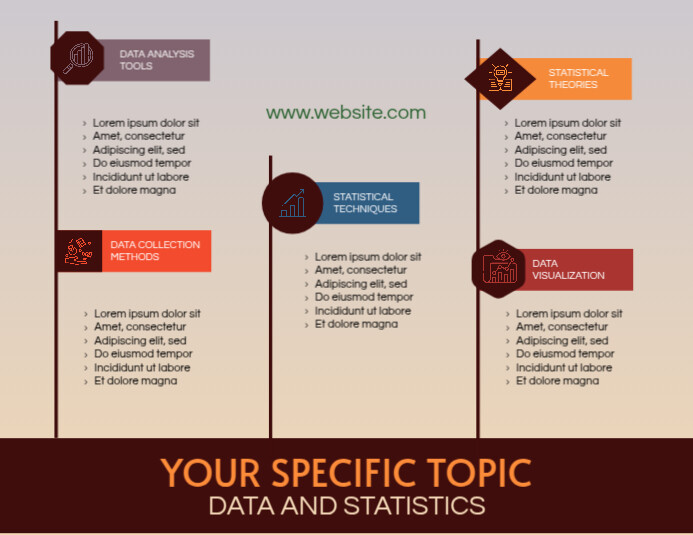 DATA ANALYSIS TOOLS

› Lorem ipsum dolor sit
› Amet, consectetur
› Adipiscing elit, sed
› Do eiusmod tempor
› Incididunt ut labore
› Et dolore magna

DATA COLLECTION METHODS

› Lorem ipsum dolor sit
› Amet, consectetur
› Adipiscing elit, sed
› Do eiusmod tempor
› Incididunt ut labore
› Et dolore magna

www.website.com

STATISTICAL TECHNIQUES

› Lorem ipsum dolor sit
› Amet, consectetur
› Adipiscing elit, sed
› Do eiusmod tempor
› Incididunt ut labore
› Et dolore magna

STATISTICAL THEORIES

› Lorem ipsum dolor sit
› Amet, consectetur
› Adipiscing elit, sed
› Do eiusmod tempor
› Incididunt ut labore
› Et dolore magna

DATA VISUALIZATION

› Lorem ipsum dolor sit
› Amet, consectetur
› Adipiscing elit, sed
› Do eiusmod tempor
› Incididunt ut labore
› Et dolore magna

YOUR SPECIFIC TOPIC
DATA AND STATISTICS