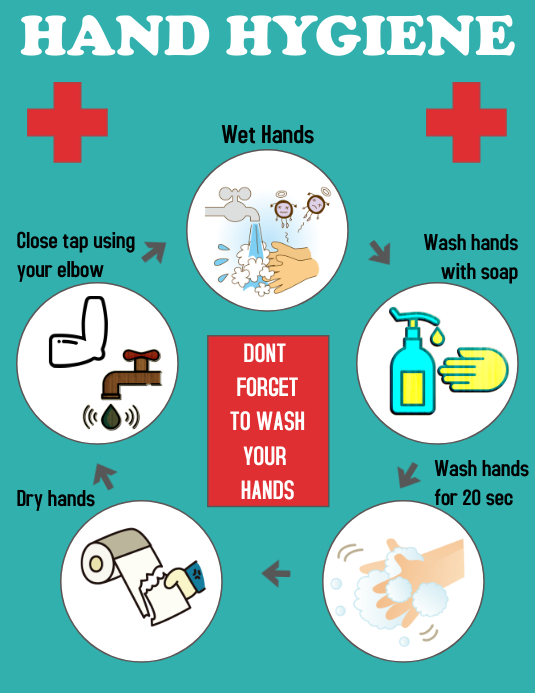 HAND HYGIENE

Wet Hands

Wash hands with soap

Wash hands for 20 sec

Dry hands

Close tap using your elbow

DONT FORGET TO WASH YOUR HANDS