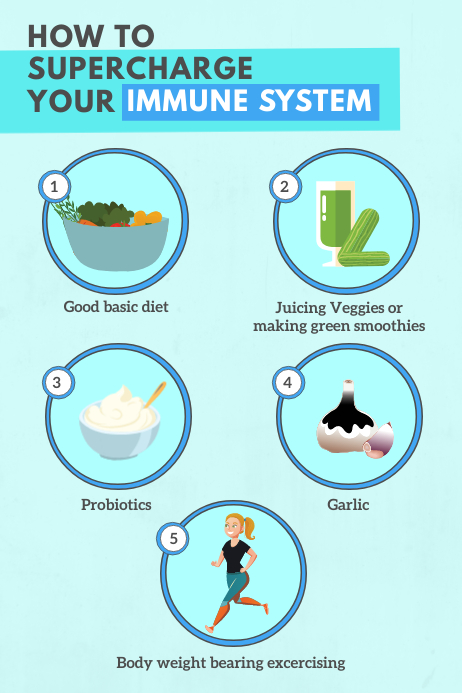 HOW TO SUPERCHARGE YOUR IMMUNE SYSTEM

1

Good basic diet

2

Juicing Veggies or making green smoothies

3

Probiotics

4

Garlic

5

Body weight bearing excercising