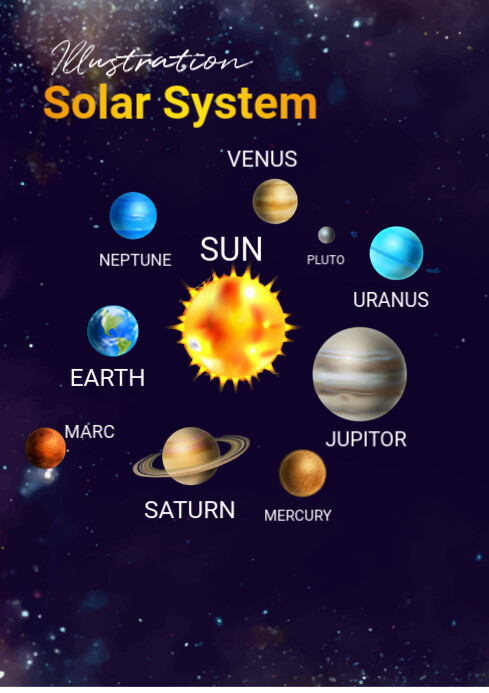 Illustration
Solar System

VENUS

NEPTUNE

SUN

PLUTO

URANUS

EARTH

MARC

JUPITOR

SATURN

MERCURY