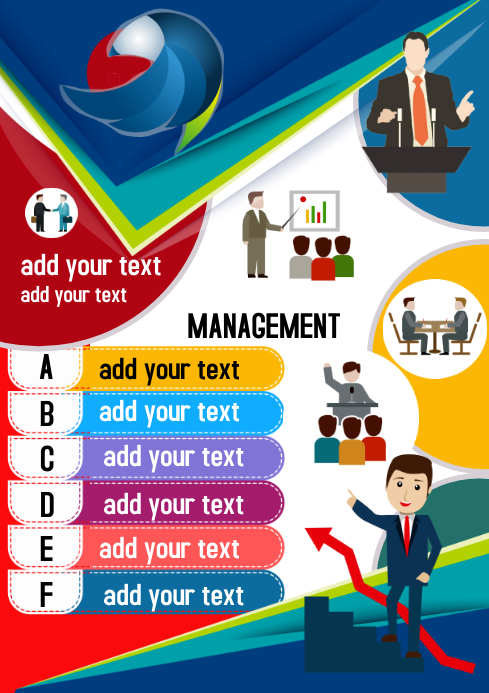 add your text
add your text

MANAGEMENT

A add your text
B add your text
C add your text
D add your text
E add your text
F add your text