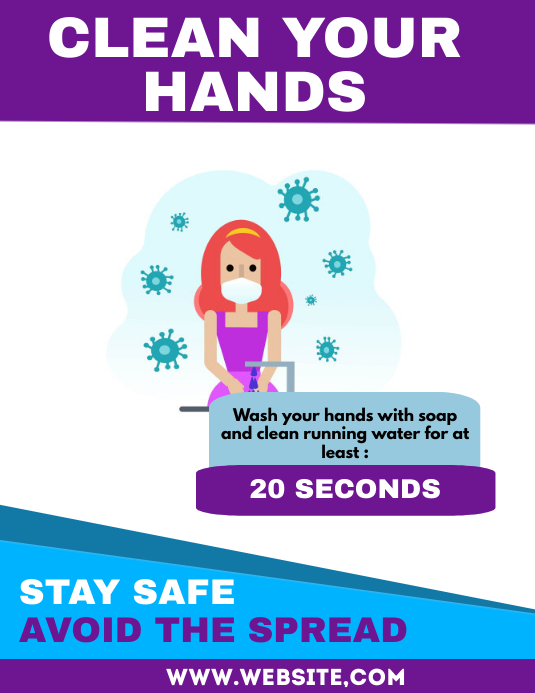 CLEAN YOUR HANDS

Wash your hands with soap and clean running water for at least :

20 SECONDS

STAY SAFE
AVOID THE SPREAD

WWW.WEBSITE,COM