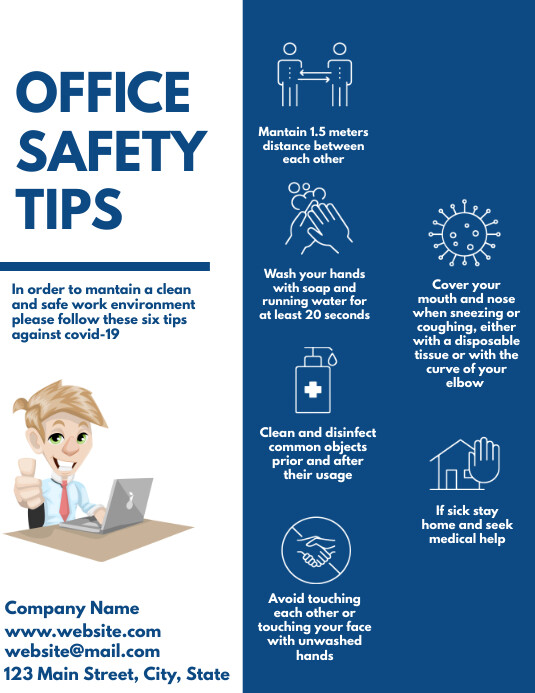 OFFICE SAFETY TIPS

In order to mantain a clean and safe work environment please follow these six tips against covid-19

Company Name
www.website.com
website@mail.com
123 Main Street, City, State

Mantain 1.5 meters distance between each other

Wash your hands with soap and running water for at least 20 seconds

Clean and disinfect common objects prior and after their usage

Avoid touching each other or touching your face with unwashed hands

Cover your mouth and nose when sneezing or coughing, either with a disposable tissue or with the curve of your elbow

If sick stay home and seek medical help