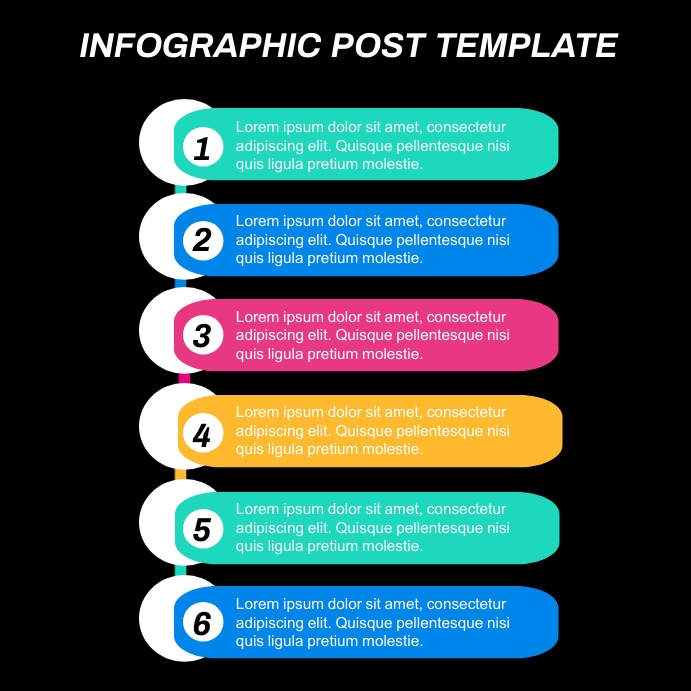 INFOGRAPHIC POST TEMPLATE

1 Lorem ipsum dolor sit amet, consectetur adipiscing elit. Quisque pellentesque nisi quis ligula pretium molestie.

2 Lorem ipsum dolor sit amet, consectetur adipiscing elit. Quisque pellentesque nisi quis ligula pretium molestie.

3 Lorem ipsum dolor sit amet, consectetur adipiscing elit. Quisque pellentesque nisi quis ligula pretium molestie.

4 Lorem ipsum dolor sit amet, consectetur adipiscing elit. Quisque pellentesque nisi quis ligula pretium molestie.

5 Lorem ipsum dolor sit amet, consectetur adipiscing elit. Quisque pellentesque nisi quis ligula pretium molestie.

6 Lorem ipsum dolor sit amet, consectetur adipiscing elit. Quisque pellentesque nisi quis ligula pretium molestie.