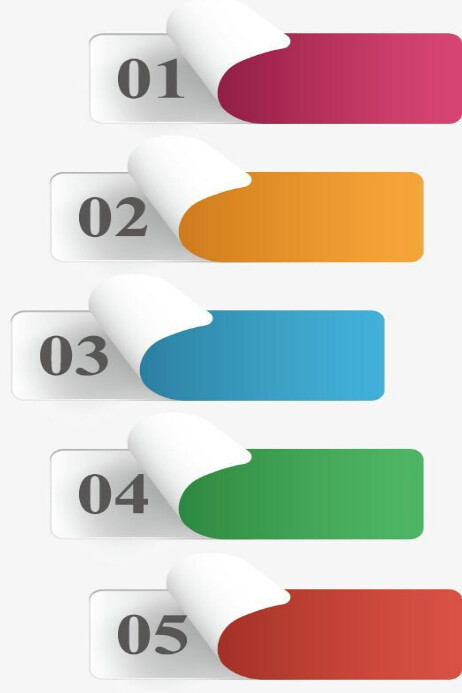 01

02

03

04

05