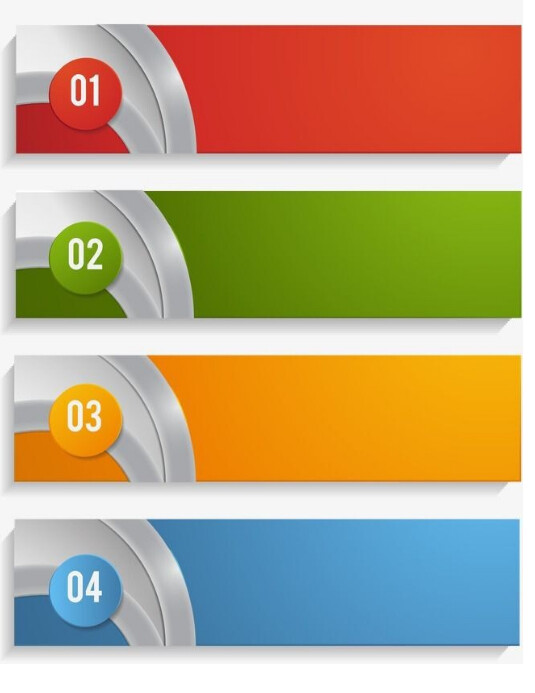 01

02

03

04