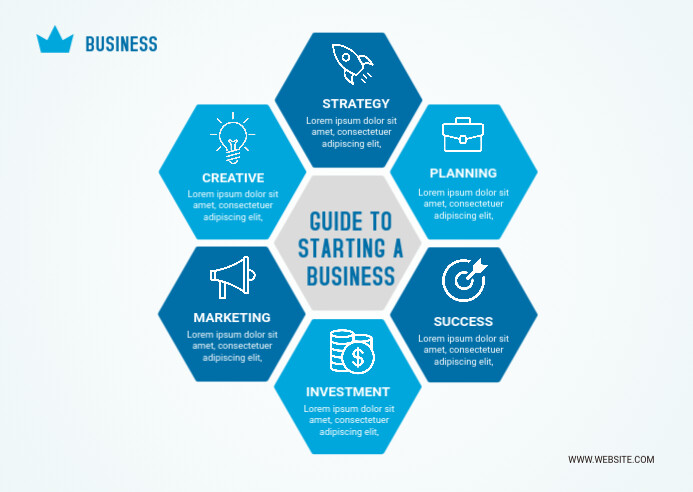 BUSINESS

STRATEGY
Lorem ipsum dolor sit amet, consectetuer adipiscing elit,

CREATIVE
Lorem ipsum dolor sit amet, consectetuer adipiscing elit,

PLANNING
Lorem ipsum dolor sit amet, consectetuer adipiscing elit,

GUIDE TO STARTING A BUSINESS

MARKETING
Lorem ipsum dolor sit amet, consectetuer adipiscing elit,

SUCCESS
Lorem ipsum dolor sit amet, consectetuer adipiscing elit,

INVESTMENT
Lorem ipsum dolor sit amet, consectetuer adipiscing elit,

WWW.WEBSITE.COM