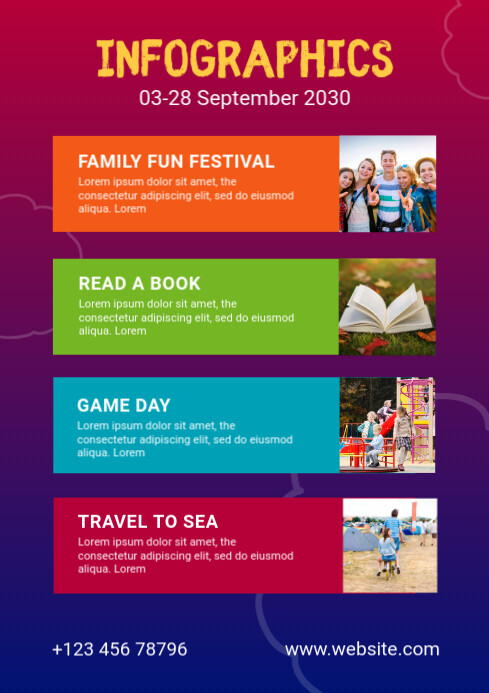 INFOGRAPHICS
03-28 September 2030

FAMILY FUN FESTIVAL
Lorem ipsum dolor sit amet, the consectetur adipiscing elit, sed do eiusmod aliqua. Lorem

READ A BOOK
Lorem ipsum dolor sit amet, the consectetur adipiscing elit, sed do eiusmod aliqua. Lorem

GAME DAY
Lorem ipsum dolor sit amet, the consectetur adipiscing elit, sed do eiusmod aliqua. Lorem

TRAVEL TO SEA
Lorem ipsum dolor sit amet, the consectetur adipiscing elit, sed do eiusmod aliqua. Lorem

+123 456 78796
www.website.com