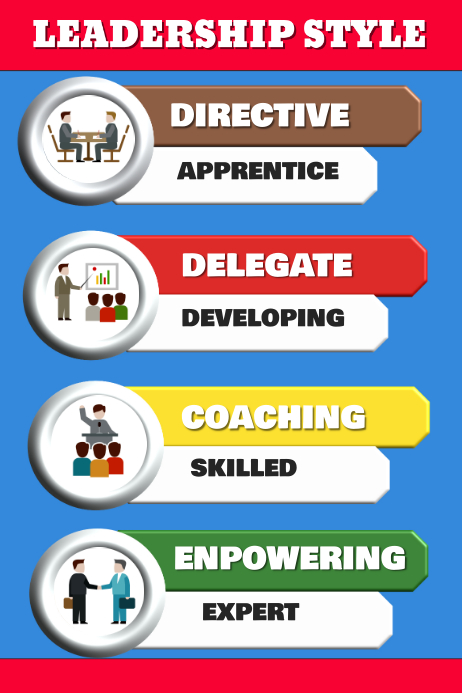 LEADERSHIP STYLE

DIRECTIVE
APPRENTICE

DELEGATE
DEVELOPING

COACHING
SKILLED

ENPOWERING
EXPERT