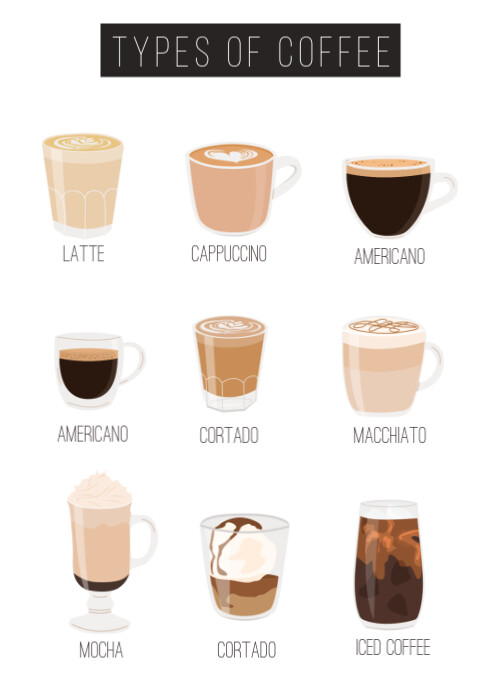 TYPES OF COFFEE

LATTE

CAPPUCCINO

AMERICANO

AMERICANO

CORTADO

MACCHIATO

MOCHA

CORTADO

ICED COFFEE