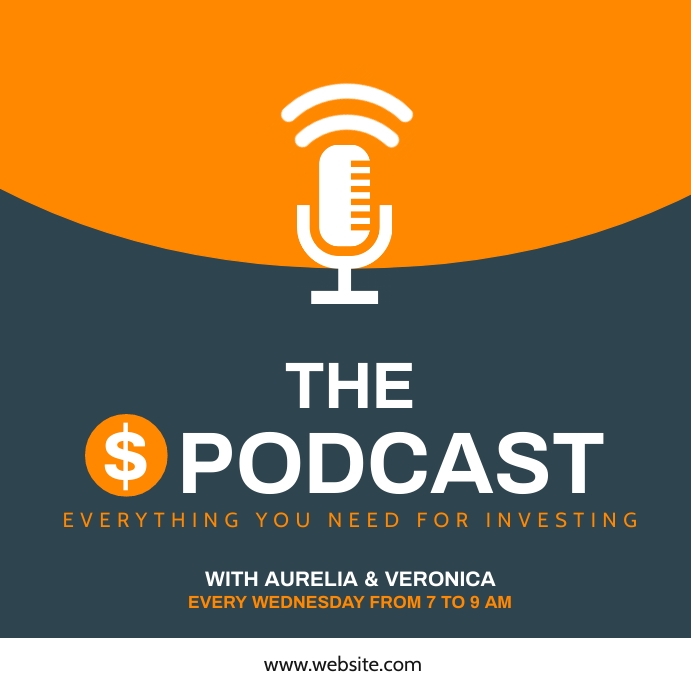 THE
$ PODCAST
EVERYTHING YOU NEED FOR INVESTING

WITH AURELIA & VERONICA
EVERY WEDNESDAY FROM 7 TO 9 AM

www.website.com