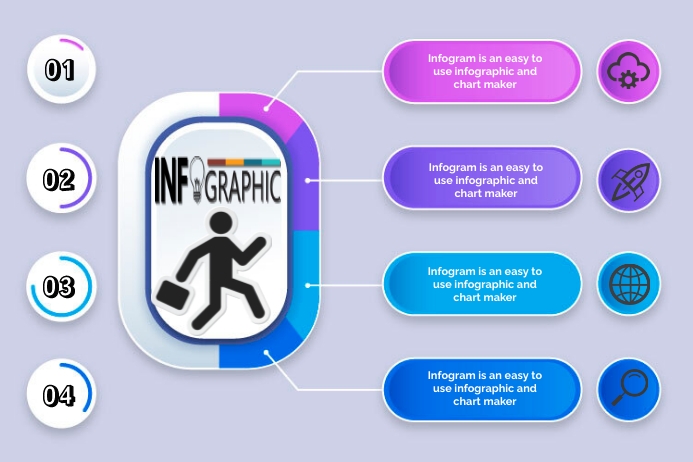 01

02

03

04

INFOGRAPHIC

Infogram is an easy to use infographic and chart maker

Infogram is an easy to use infographic and chart maker

Infogram is an easy to use infographic and chart maker

Infogram is an easy to use infographic and chart maker