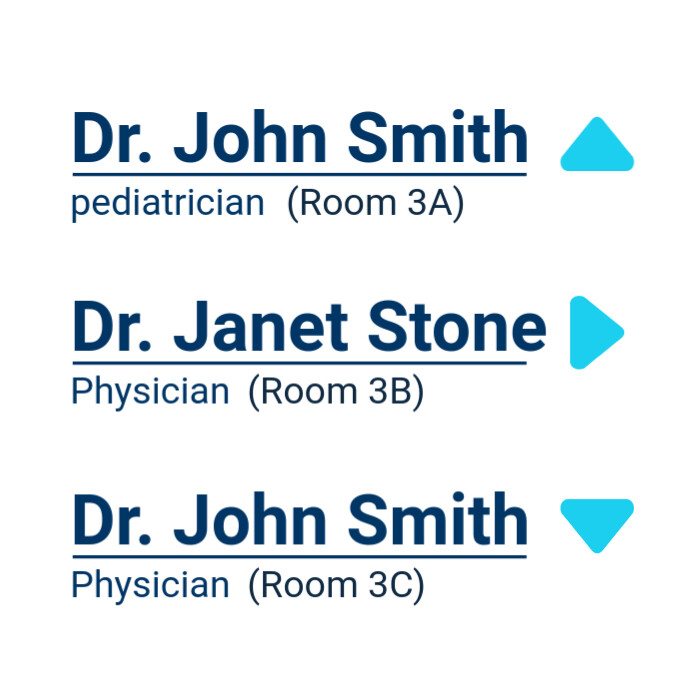 Dr. John Smith

pediatrician  (Room 3A)

Dr. Janet Stone

Physician  (Room 3B)

Dr. John Smith

Physician  (Room 3C)