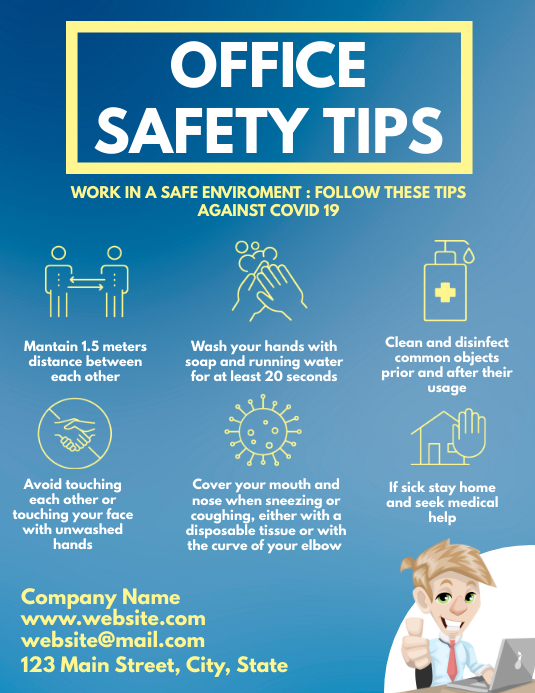 OFFICE SAFETY TIPS

WORK IN A SAFE ENVIROMENT : FOLLOW THESE TIPS AGAINST COVID 19

Mantain 1.5 meters distance between each other

Wash your hands with soap and running water for at least 20 seconds

Clean and disinfect common objects prior and after their usage

Avoid touching each other or touching your face with unwashed hands

Cover your mouth and nose when sneezing or coughing, either with a disposable tissue or with the curve of your elbow

If sick stay home and seek medical help

Company Name
www.website.com
website@mail.com
123 Main Street, City, State