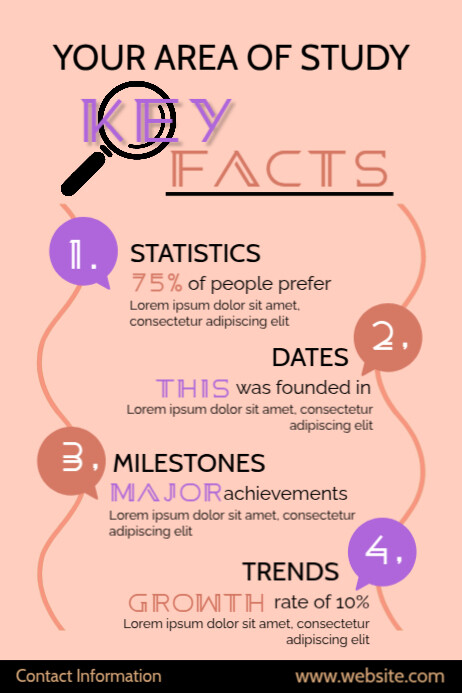 YOUR AREA OF STUDY

KEY FACTS

1.

STATISTICS

75% of people prefer

Lorem ipsum dolor sit amet, consectetur adipiscing elit

2.

DATES

THIS was founded in

Lorem ipsum dolor sit amet, consectetur adipiscing elit

3.

MILESTONES

MAJOR achievements

Lorem ipsum dolor sit amet, consectetur adipiscing elit

4.

TRENDS

GROWTH rate of 10%

Lorem ipsum dolor sit amet, consectetur adipiscing elit

Contact Information

www.website.com