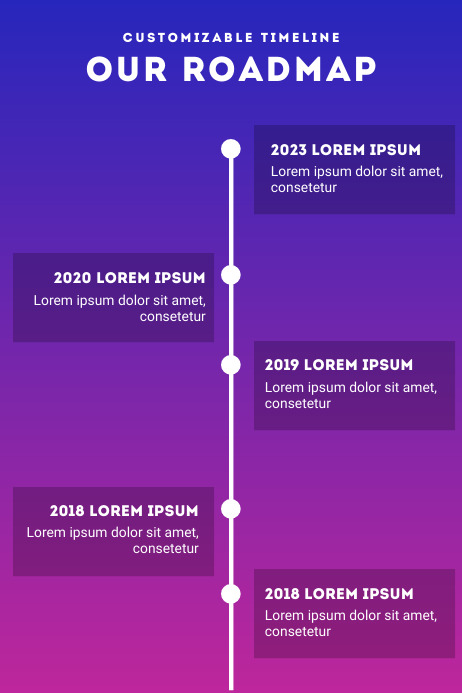 CUSTOMIZABLE TIMELINE
OUR ROADMAP

2023 LOREM IPSUM
Lorem ipsum dolor sit amet, consetetur

2020 LOREM IPSUM
Lorem ipsum dolor sit amet, consetetur

2019 LOREM IPSUM
Lorem ipsum dolor sit amet, consetetur

2018 LOREM IPSUM
Lorem ipsum dolor sit amet, consetetur

2018 LOREM IPSUM
Lorem ipsum dolor sit amet, consetetur