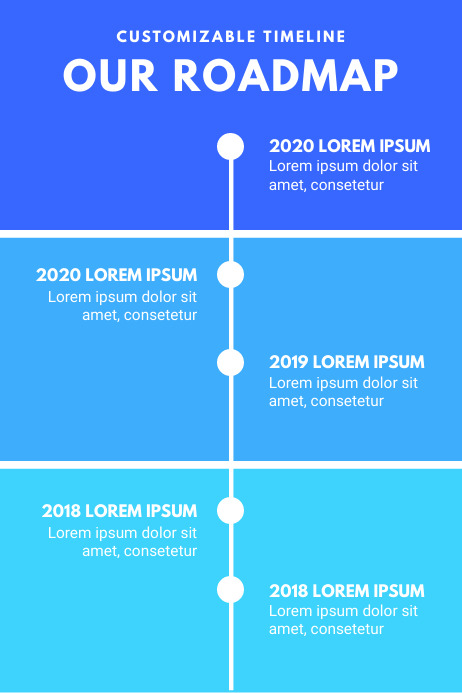 CUSTOMIZABLE TIMELINE
OUR ROADMAP

2020 LOREM IPSUM
Lorem ipsum dolor sit amet, consetetur

2020 LOREM IPSUM
Lorem ipsum dolor sit amet, consetetur

2019 LOREM IPSUM
Lorem ipsum dolor sit amet, consetetur

2018 LOREM IPSUM
Lorem ipsum dolor sit amet, consetetur

2018 LOREM IPSUM
Lorem ipsum dolor sit amet, consetetur