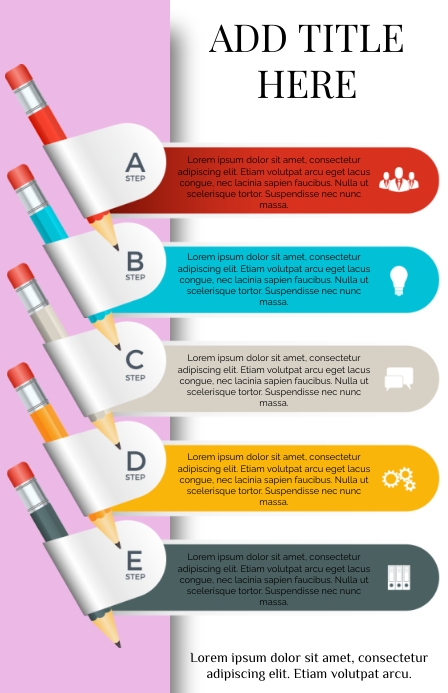 ADD TITLE HERE

A
STEP

Lorem ipsum dolor sit amet, consectetur adipiscing elit. Etiam volutpat arcu eget lacus congue, nec lacinia sapien faucibus. Nulla ut scelerisque tortor. Suspendisse nec nunc massa.

B
STEP

Lorem ipsum dolor sit amet, consectetur adipiscing elit. Etiam volutpat arcu eget lacus congue, nec lacinia sapien faucibus. Nulla ut scelerisque tortor. Suspendisse nec nunc massa.

C
STEP

Lorem ipsum dolor sit amet, consectetur adipiscing elit. Etiam volutpat arcu eget lacus congue, nec lacinia sapien faucibus. Nulla ut scelerisque tortor. Suspendisse nec nunc massa.

D
STEP

Lorem ipsum dolor sit amet, consectetur adipiscing elit. Etiam volutpat arcu eget lacus congue, nec lacinia sapien faucibus. Nulla ut scelerisque tortor. Suspendisse nec nunc massa.

E
STEP

Lorem ipsum dolor sit amet, consectetur adipiscing elit. Etiam volutpat arcu eget lacus congue, nec lacinia sapien faucibus. Nulla ut scelerisque tortor. Suspendisse nec nunc massa.

Lorem ipsum dolor sit amet, consectetur adipiscing elit. Etiam volutpat arcu.