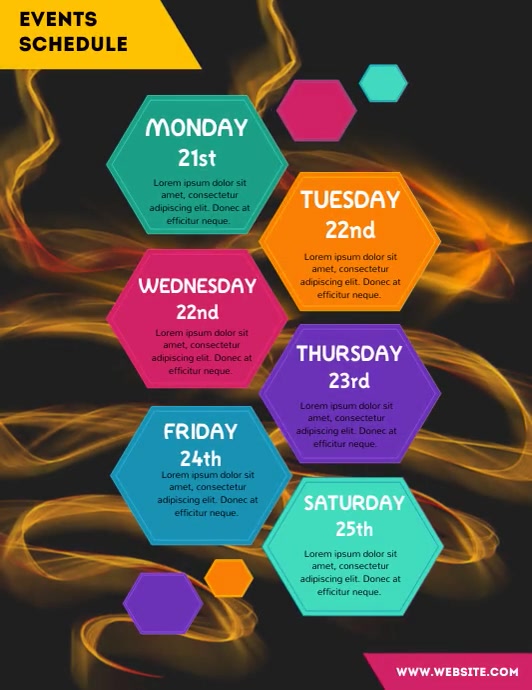 EVENTS SCHEDULE

MONDAY
21st
Lorem ipsum dolor sit amet, consectetur adipiscing elit. Donec at efficitur neque.

TUESDAY
22nd
Lorem ipsum dolor sit amet, consectetur adipiscing elit. Donec at efficitur neque.

WEDNESDAY
22nd
Lorem ipsum dolor sit amet, consectetur adipiscing elit. Donec at efficitur neque.

THURSDAY
23rd
Lorem ipsum dolor sit amet, consectetur adipiscing elit. Donec at efficitur neque.

FRIDAY
24th
Lorem ipsum dolor sit amet, consectetur adipiscing elit. Donec at efficitur neque.

SATURDAY
25th
Lorem ipsum dolor sit amet, consectetur adipiscing elit. Donec at efficitur neque.

WWW.WEBSITE.COM