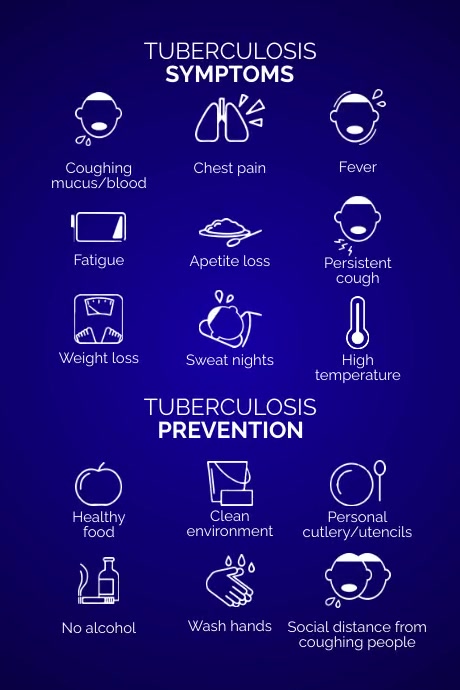 TUBERCULOSIS
SYMPTOMS

Coughing mucus/blood

Chest pain

Fever

Fatigue

Apetite loss

Persistent cough

Weight loss

Sweat nights

High temperature

TUBERCULOSIS
PREVENTION

Healthy food

Clean environment

Personal cutlery/utencils

No alcohol

Wash hands

Social distance from coughing people