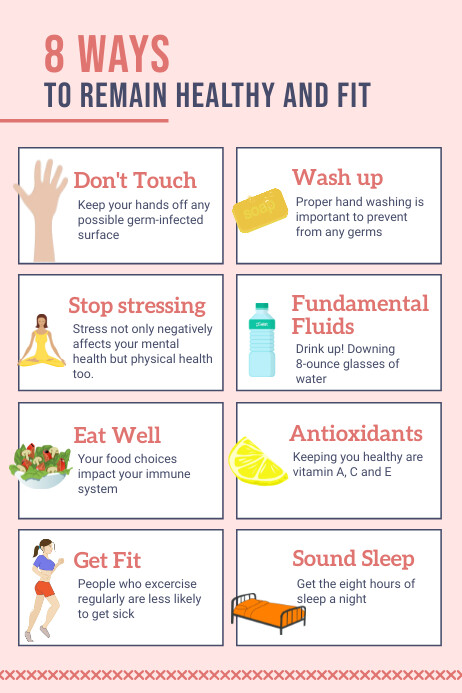 8 WAYS
TO REMAIN HEALTHY AND FIT

Don't Touch
Keep your hands off any possible germ-infected surface

Wash up
soap
Proper hand washing is important to prevent from any germs

Stop stressing
Stress not only negatively affects your mental health but physical health too.

Fundamental Fluids
Drink up! Downing 8-ounce glasses of water

Eat Well
Your food choices impact your immune system

Antioxidants
Keeping you healthy are vitamin A, C and E

Get Fit
People who excercise regularly are less likely to get sick

Sound Sleep
Get the eight hours of sleep a night