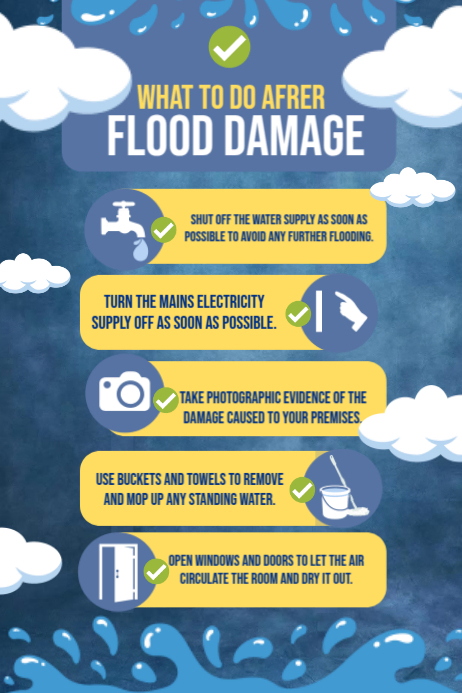 WHAT TO DO AFRER
FLOOD DAMAGE

SHUT OFF THE WATER SUPPLY AS SOON AS POSSIBLE TO AVOID ANY FURTHER FLOODING.

TURN THE MAINS ELECTRICITY SUPPLY OFF AS SOON AS POSSIBLE.

TAKE PHOTOGRAPHIC EVIDENCE OF THE DAMAGE CAUSED TO YOUR PREMISES.

USE BUCKETS AND TOWELS TO REMOVE AND MOP UP ANY STANDING WATER.

OPEN WINDOWS AND DOORS TO LET THE AIR CIRCULATE THE ROOM AND DRY IT OUT.